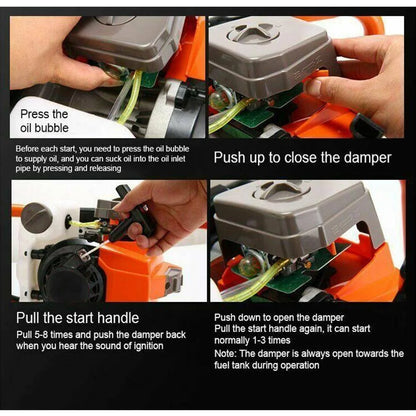 Press the oil bubble

Before each start, you need to press the oil bubble to supply oil, and you can suck oil into the oil inlet pipe by pressing and releasing

Push up to close the damper

Pull the start handle

Pull 5-8 times and push the damper back when you hear the sound of ignition

Push down to open the damper
Pull the start handle again, it can start normally 1-3 times
Note: The damper is always open towards the fuel tank during operation