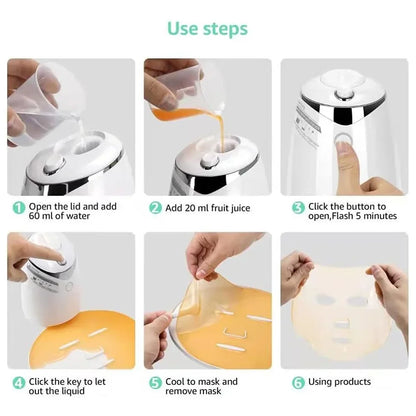 Use steps

1 Open the lid and add 60 ml of water

2 Add 20 ml fruit juice

3 Click the button to open,Flash 5 minutes

4 Click the key to let out the liquid

5 Cool to mask and remove mask

6 Using products